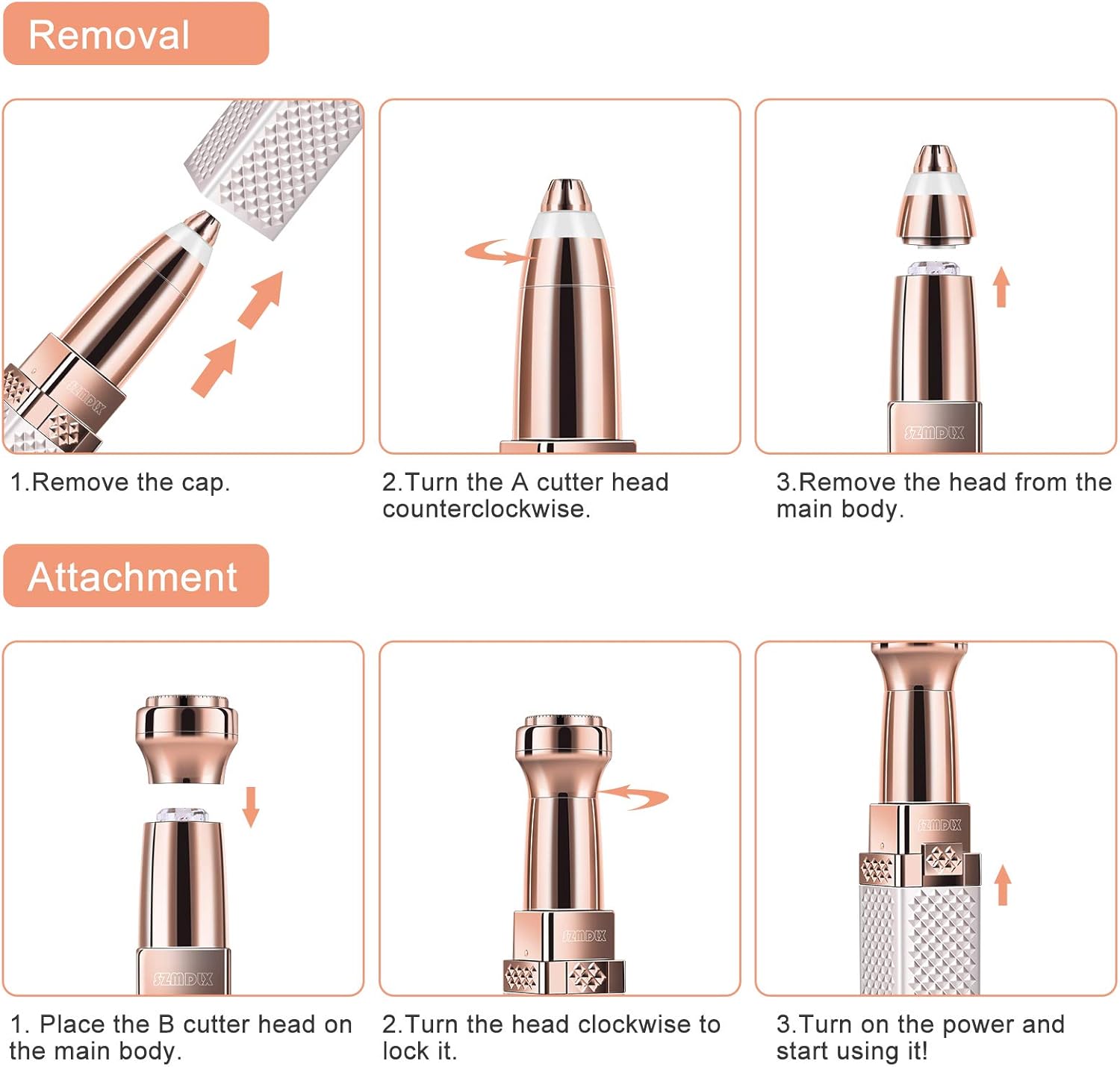 Removal

SZMDLX

SZMDLX

1.Remove the cap.

2.Turn the A cutter head counterclockwise.

3.Remove the head from the main body.

Attachment

SZMDLX

SZMDLX

SZMDLX

1. Place the B cutter head on the main body.

2.Turn the head clockwise to lock it.

3.Turn on the power and start using it!